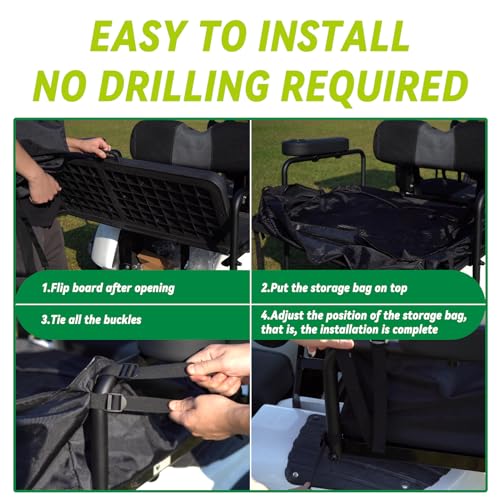 EASY TO INSTALL
NO DRILLING REQUIRED

1.Flip board after opening

2.Put the storage bag on top

3.Tie all the buckles

4.Adjust the position of the storage bag, that is, the installation is complete