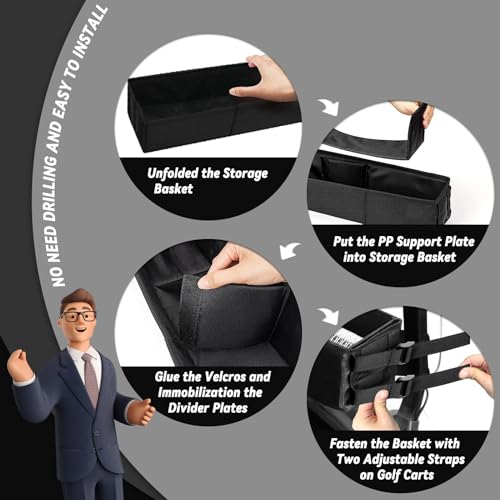 NO NEED DRILLING AND EASY TO INSTALL

Unfolded the Storage Basket

Put the PP Support Plate into Storage Basket

Glue the Velcros and Immobilization the Divider Plates

Fasten the Basket with Two Adjustable Straps on Golf Carts